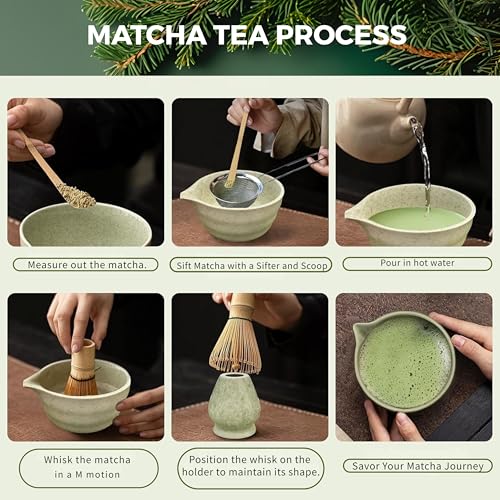 MATCHA TEA PROCESS

Measure out the matcha.

Sift Matcha with a Sifter and Scoop

Pour in hot water

Whisk the matcha in a M motion

Position the whisk on the holder to maintain its shape.

Savor Your Matcha Journey