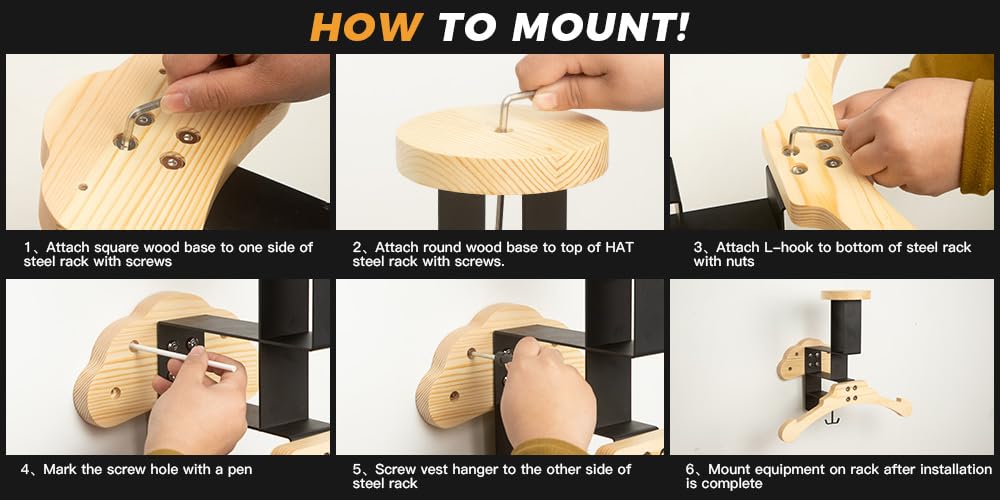 HOW TO MOUNT!

1、Attach square wood base to one side of steel rack with screws

2、Attach round wood base to top of HAT steel rack with screws.

3、Attach L-hook to bottom of steel rack with nuts

4、Mark the screw hole with a pen

5、Screw vest hanger to the other side of steel rack

6、Mount equipment on rack after installation is complete