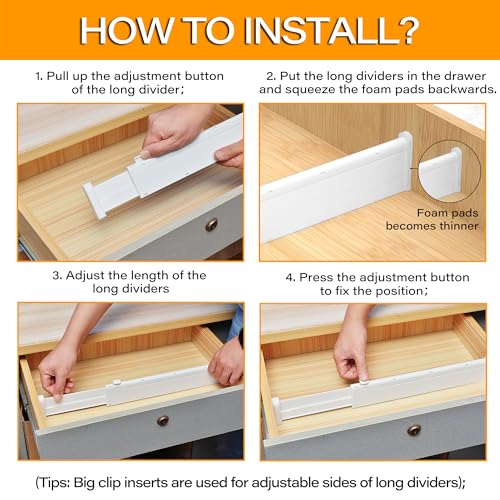 HOW TO INSTALL?

1. Pull up the adjustment button of the long divider;

2. Put the long dividers in the drawer and squeeze the foam pads backwards.

Foam pads becomes thinner

3. Adjust the length of the long dividers

4. Press the adjustment button to fix the position;

(Tips: Big clip inserts are used for adjustable sides of long dividers);