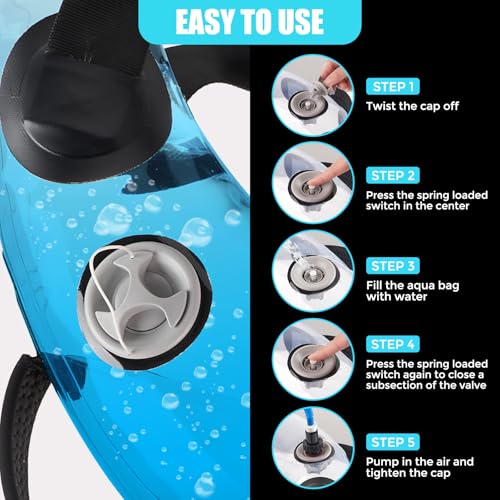 EASY TO USE

STEP 1
Twist the cap off

STEP 2
Press the spring loaded switch in the center

STEP 3
Fill the aqua bag with water

STEP 4
Press the spring loaded switch again to close a subsection of the valve

STEP 5
Pump in the air and tighten the cap