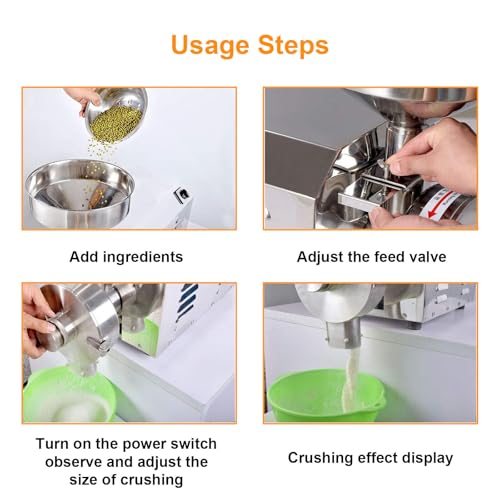 Usage Steps

Add ingredients

Adjust the feed valve

Turn on the power switch observe and adjust the size of crushing

Crushing effect display