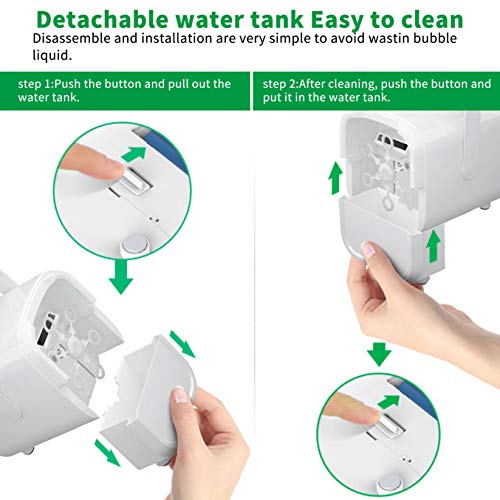 Detachable water tank Easy to clean

Disassemble and installation are very simple to avoid wastin bubble liquid.

step 1:Push the button and pull out the water tank.

step 2:After cleaning, push the button and put it in the water tank.