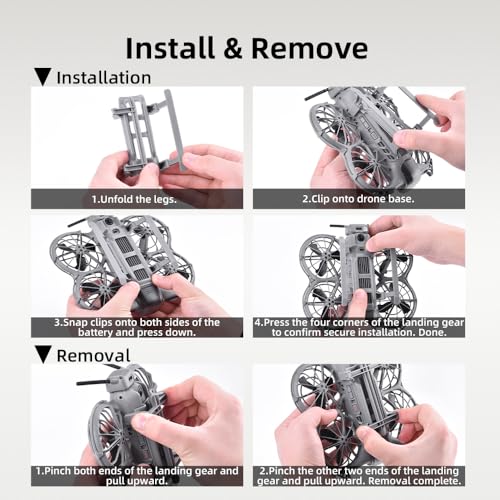 Install & Remove

▼ Installation

1.Unfold the legs.

2.Clip onto drone base.

3.Snap clips onto both sides of the battery and press down.

4.Press the four corners of the landing gear to confirm secure installation. Done.

▼ Removal

1.Pinch both ends of the landing gear and pull upward.

2.Pinch the other two ends of the landing gear and pull upward. Removal complete.