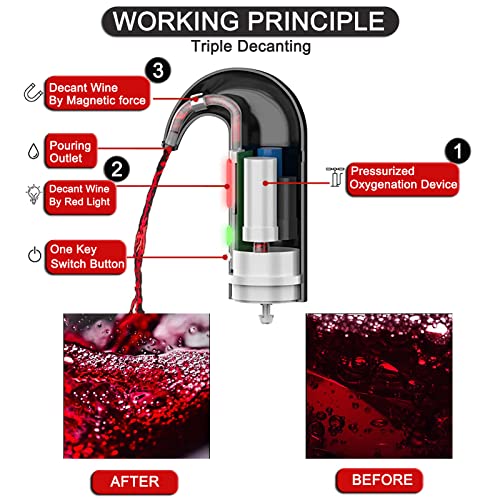 WORKING PRINCIPLE
Triple Decanting

3
Decant Wine By Magnetic force

Pouring Outlet

2
Decant Wine By Red Light

One Key Switch Button

1
Pressurized Oxygenation Device

AFTER

BEFORE