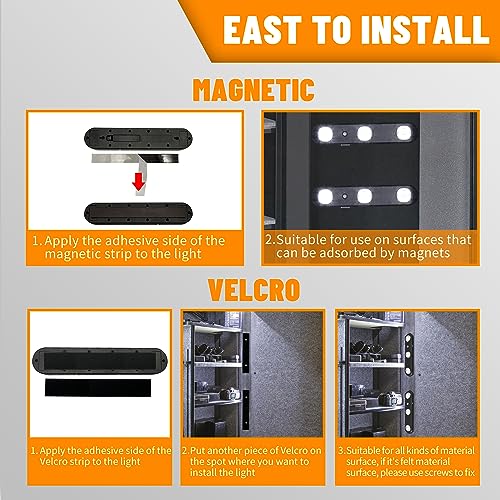 EAST TO INSTALL

MAGNETIC

1. Apply the adhesive side of the magnetic strip to the light

2.Suitable for use on surfaces that can be adsorbed by magnets

VELCRO

1. Apply the adhesive side of the Velcro strip to the light

2.Put another piece of Velcro on the spot where you want to install the light

3.Suitable for all kinds of material surface, if it's felt material surface, please use screws to fix