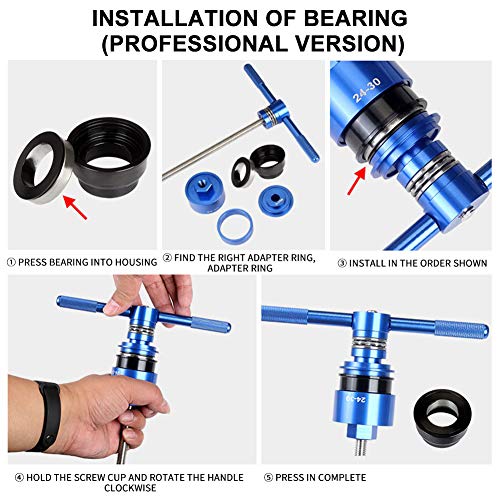 INSTALLATION OF BEARING (PROFESSIONAL VERSION)

24-30

① PRESS BEARING INTO HOUSING

② FIND THE RIGHT ADAPTER RING, ADAPTER RING

③ INSTALL IN THE ORDER SHOWN

24-30

④ HOLD THE SCREW CUP AND ROTATE THE HANDLE CLOCKWISE

⑤ PRESS IN COMPLETE