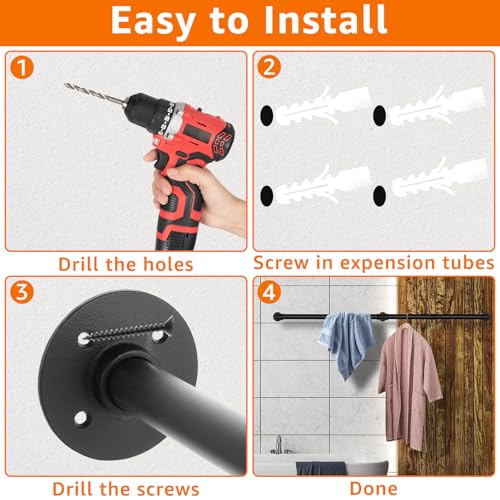 Easy to Install

1

Drill the holes

2

Screw in expension tubes

3

Drill the screws

4

Done