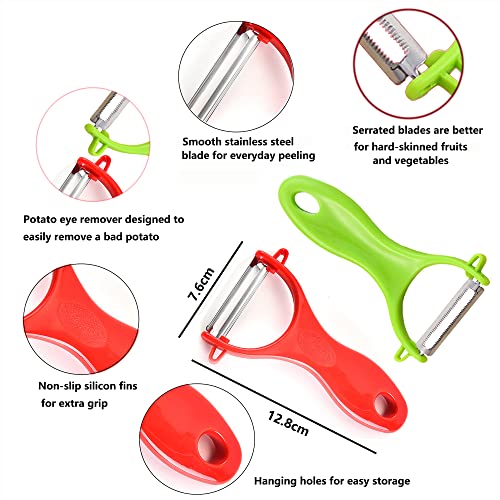 Smooth stainless steel blade for everyday peeling

Serrated blades are better for hard-skinned fruits and vegetables

Potato eye remover designed to easily remove a bad potato

7.6cm

Non-slip silicon fins for extra grip

12.8cm

Hanging holes for easy storage