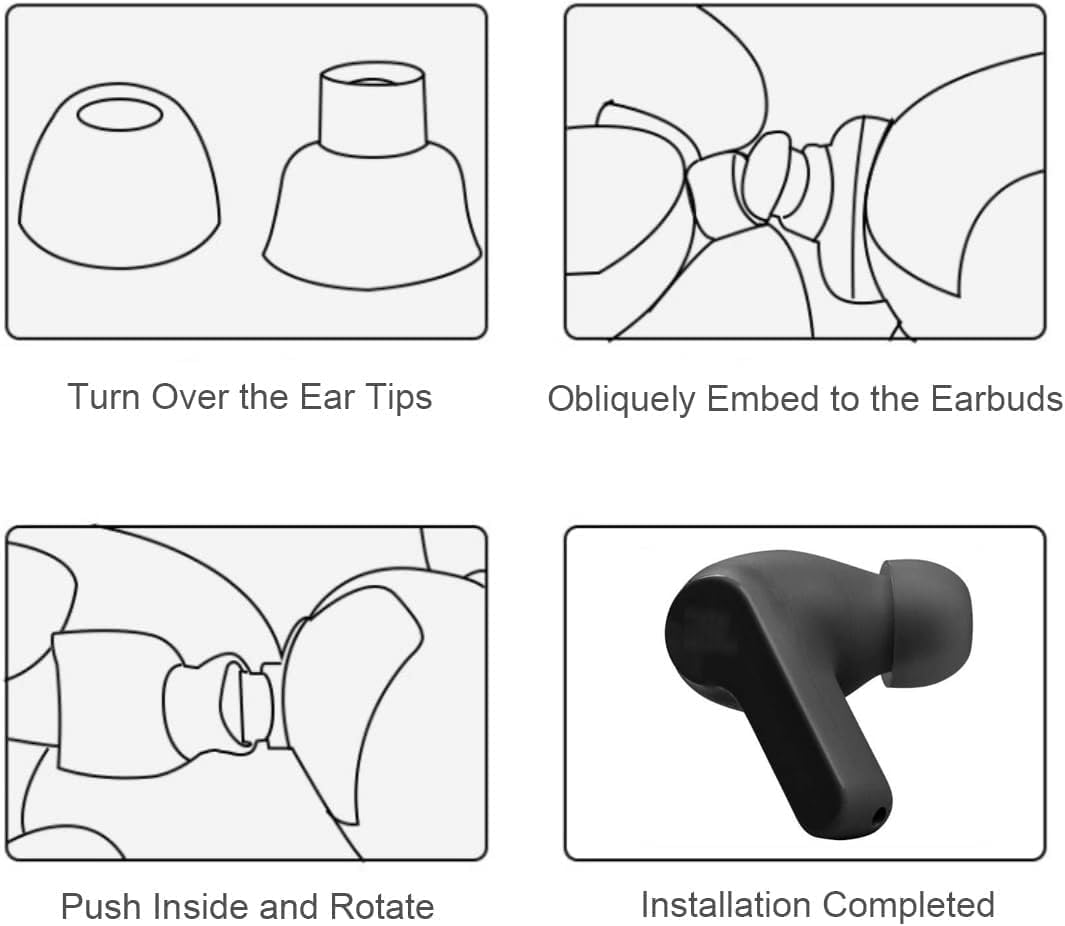 Turn Over the Ear Tips

Obliquely Embed to the Earbuds

Push Inside and Rotate

Installation Completed