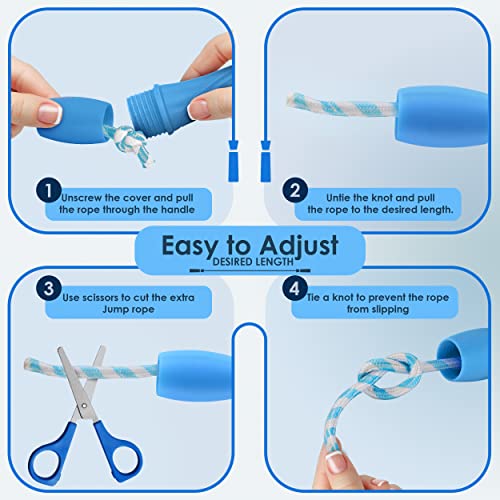 1 Unscrew the cover and pull the rope through the handle

2 Untie the knot and pull the rope to the desired length.

Easy to Adjust
DESIRED LENGTH

3 Use scissors to cut the extra Jump rope

4 Tie a knot to prevent the rope from slipping