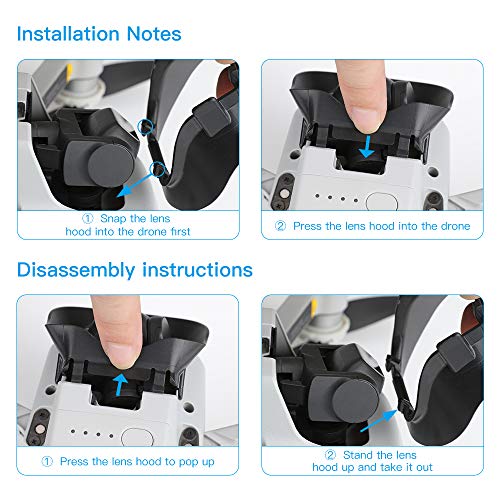 Installation Notes

① Snap the lens hood into the drone first

② Press the lens hood into the drone

Disassembly instructions

① Press the lens hood to pop up

② Stand the lens hood up and take it out