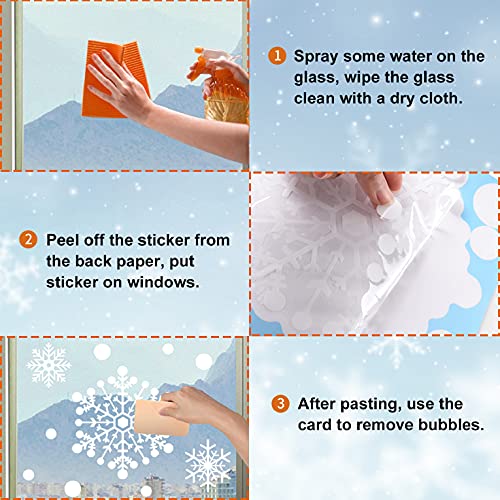 1 Spray some water on the glass, wipe the glass clean with a dry cloth.

2 Peel off the sticker from the back paper, put sticker on windows.

3 After pasting, use the card to remove bubbles.