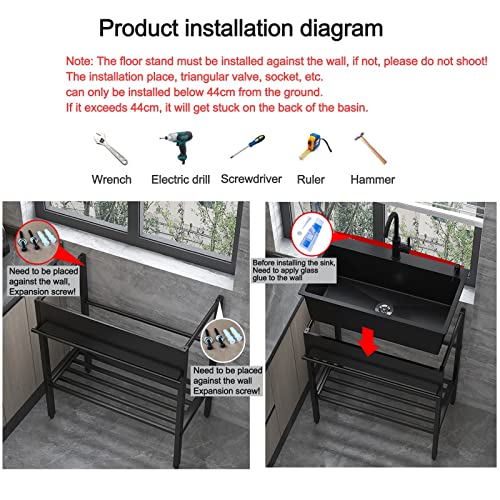 Product installation diagram

Note: The floor stand must be installed against the wall, if not, please do not shoot!
The installation place, triangular valve, socket, etc.
can only be installed below 44cm from the ground.
If it exceeds 44cm, it will get stuck on the back of the basin.

Wrench
Electric drill
Screwdriver
Ruler
Hammer

Need to be placed against the wall, Expansion screw!

Need to be placed against the wall Expansion screw!

Before installing the sink, Need to apply glass glue to the wall