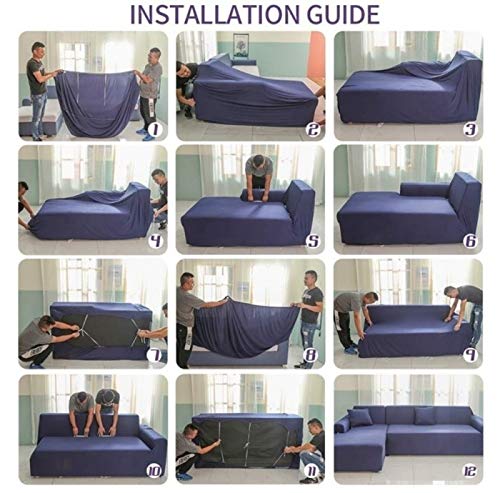 INSTALLATION GUIDE

1
2
3
4
5
6
7
8
9
10
11
12