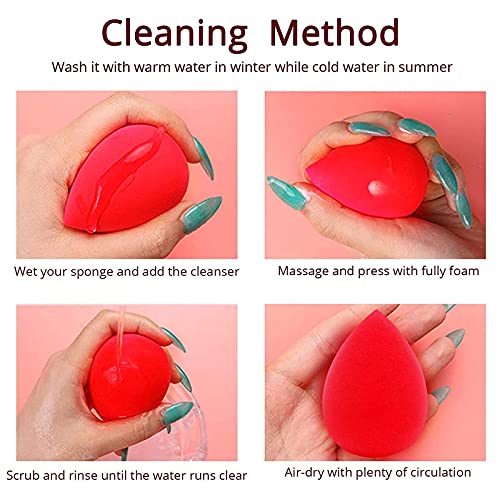 Cleaning Method

Wash it with warm water in winter while cold water in summer

Wet your sponge and add the cleanser

Massage and press with fully foam

Scrub and rinse until the water runs clear

Air-dry with plenty of circulation