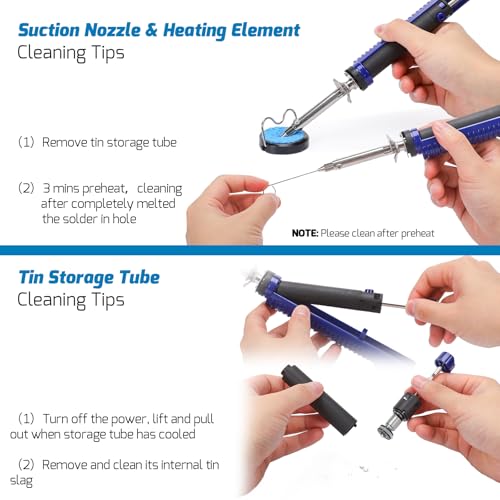 Suction Nozzle & Heating Element
Cleaning Tips

(1) Remove tin storage tube

(2) 3 mins preheat, cleaning after completely melted the solder in hole

NOTE: Please clean after preheat

Tin Storage Tube
Cleaning Tips

(1) Turn off the power, lift and pull out when storage tube has cooled

(2) Remove and clean its internal tin slag