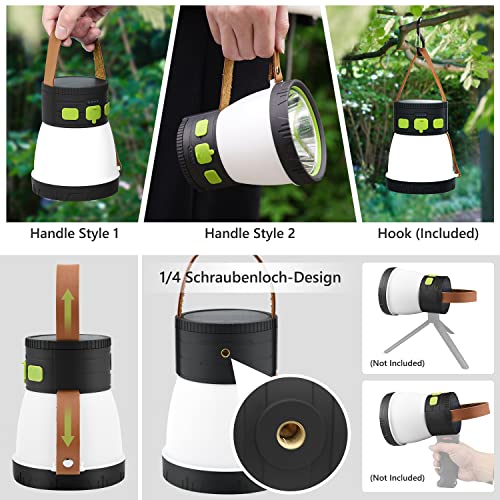 Handle Style 1

Handle Style 2

Hook (Included)

1/4 Schraubenloch-Design

(Not Included)

(Not Included)