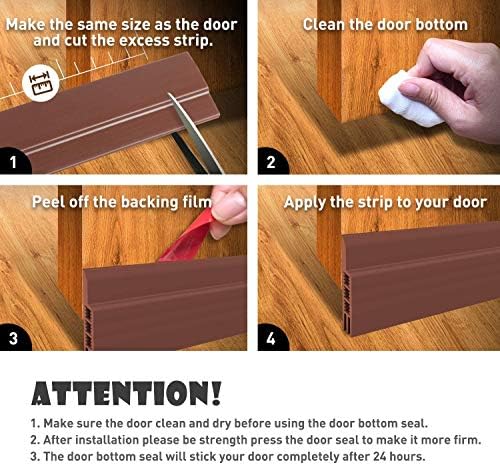 Make the same size as the door and cut the excess strip.

1

Clean the door bottom

2

Peel off the backing film

3

Apply the strip to your door

4

ATTENTION!

1. Make sure the door clean and dry before using the door bottom seal.
2. After installation please be strength press the door seal to make it more firm.
3. The door bottom seal will stick your door completely after 24 hours.