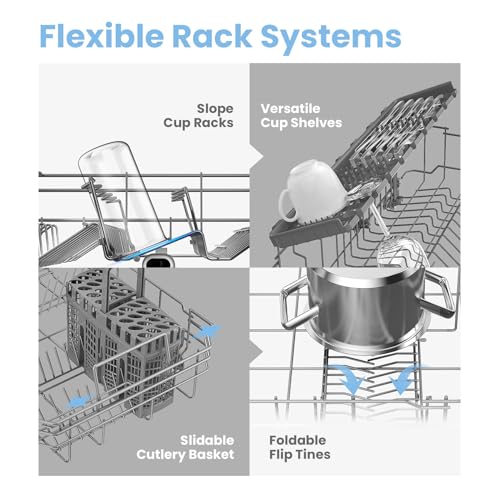 Flexible Rack Systems

Slope Cup Racks

Versatile Cup Shelves

Slidable Cutlery Basket

Foldable Flip Tines