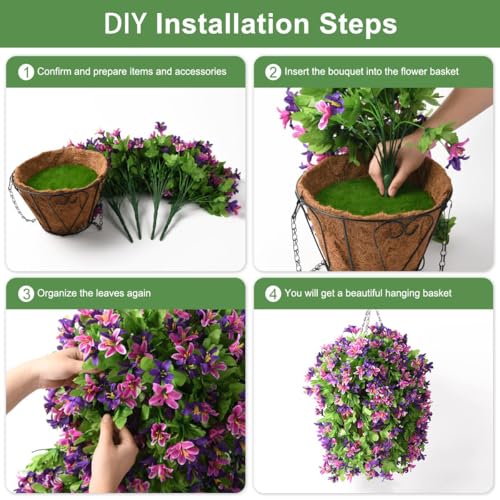 DIY Installation Steps

1 Confirm and prepare items and accessories

2 Insert the bouquet into the flower basket

3 Organize the leaves again

4 You will get a beautiful hanging basket