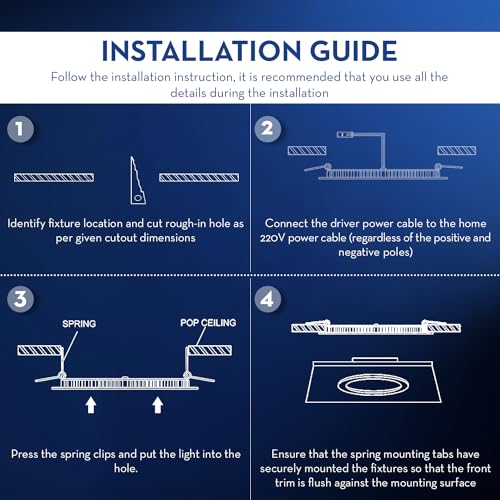 INSTALLATION GUIDE

Follow the installation instruction, it is recommended that you use all the details during the installation

1

Identify fixture location and cut rough-in hole as per given cutout dimensions

2

Connect the driver power cable to the home 220V power cable (regardless of the positive and negative poles)

3

SPRING

POP CEILING

Press the spring clips and put the light into the hole.

4

Ensure that the spring mounting tabs have securely mounted the fixtures so that the front trim is flush against the mounting surface