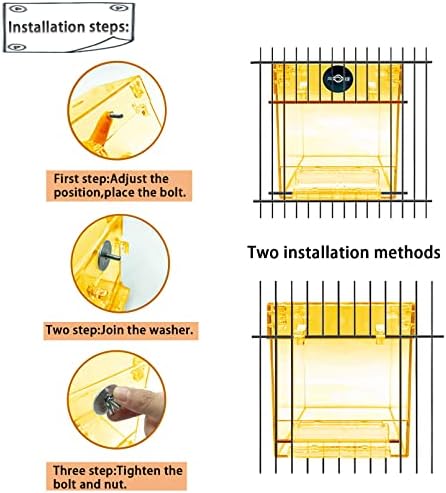 Installation steps:

First step:Adjust the position,place the bolt.

Two step:Join the washer.

Three step:Tighten the bolt and nut.

Two installation methods