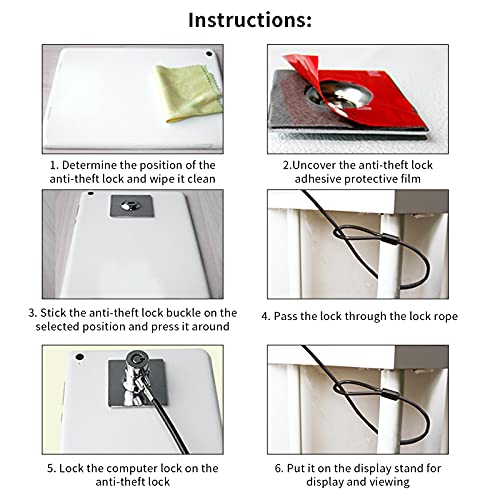 Instructions:

1. Determine the position of the anti-theft lock and wipe it clean

2.Uncover the anti-theft lock adhesive protective film

3. Stick the anti-theft lock buckle on the selected position and press it around

4. Pass the lock through the lock rope

5. Lock the computer lock on the anti-theft lock

6. Put it on the display stand for display and viewing