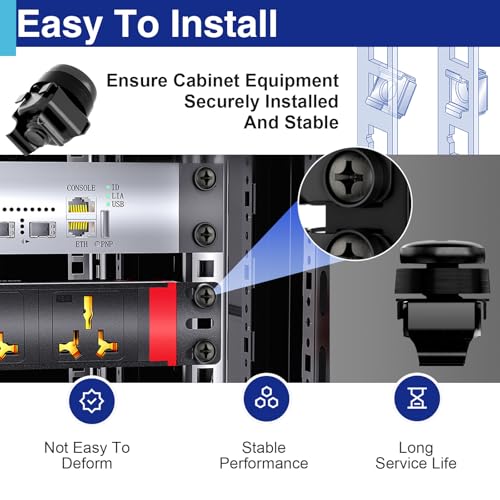 Easy To Install

Ensure Cabinet Equipment Securely Installed And Stable

CONSOLE
ID
LIA
USB
ETH
PNP

Not Easy To Deform

Stable Performance

Long Service Life