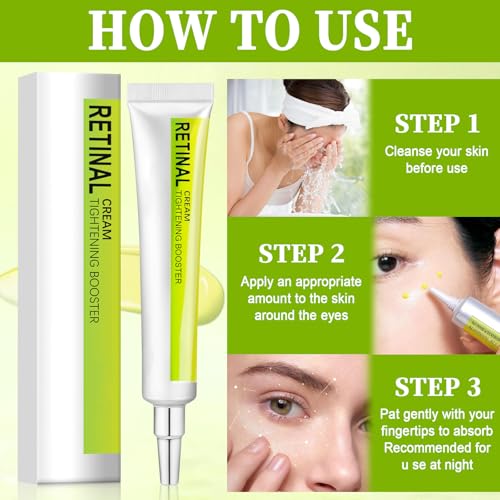 HOW TO USE

RETINAL CREAM TIGHTENING BOOSTER

RETINAL CREAM TIGHTENING BOOSTER

STEP 1
Cleanse your skin before use

STEP 2
Apply an appropriate amount to the skin around the eyes

STEP 3
Pat gently with your fingertips to absorb Recommended for u se at night