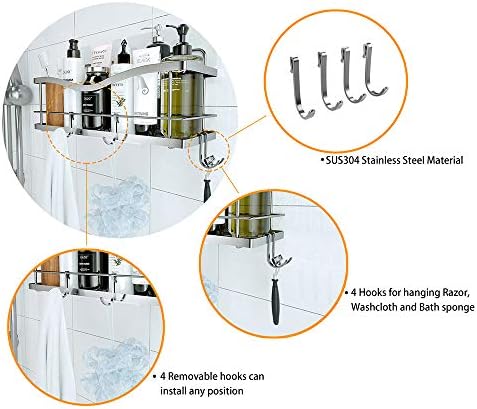 • SUS304 Stainless Steel Material

• 4 Hooks for hanging Razor, Washcloth and Bath sponge

• 4 Removable hooks can install any position