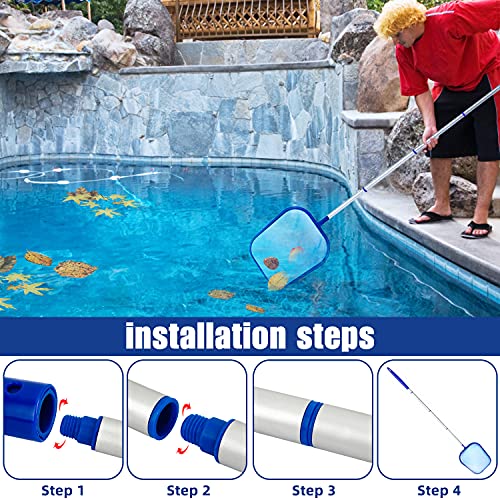 installation steps

Step 1

Step 2

Step 3

Step 4