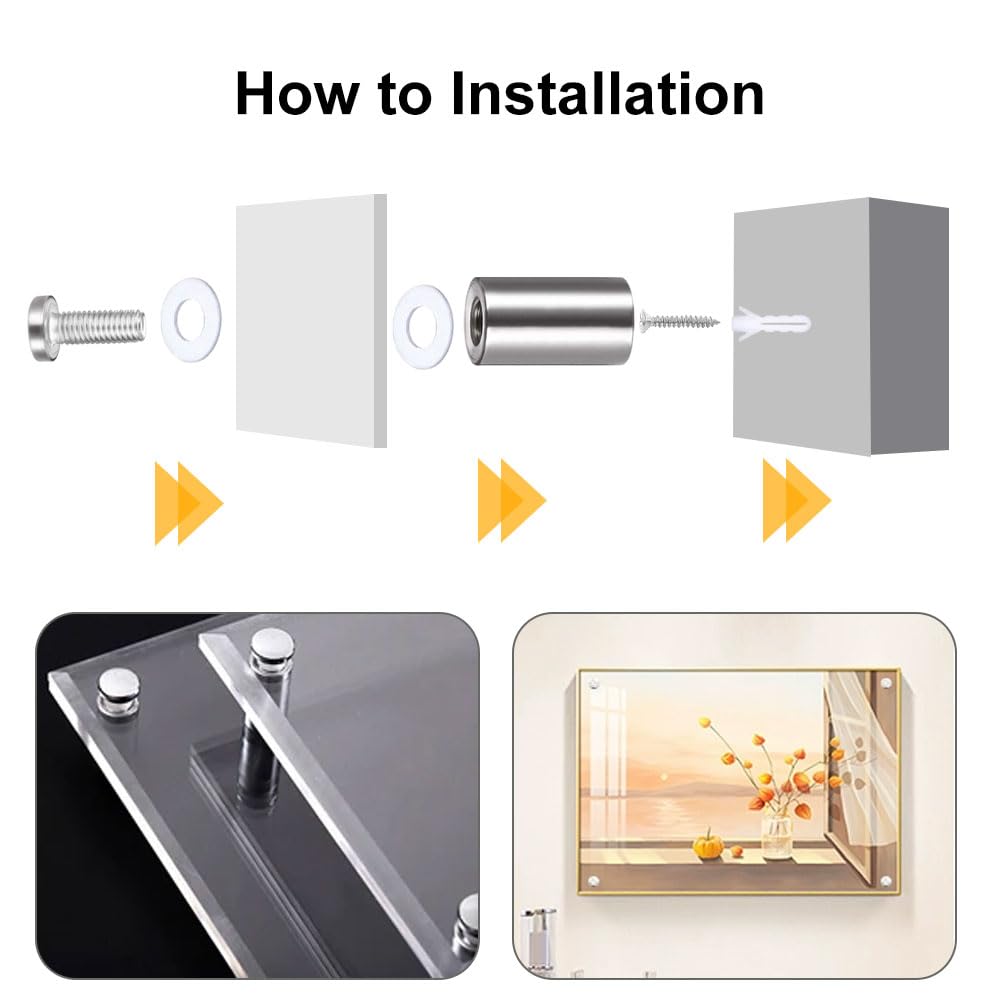 How to Installation