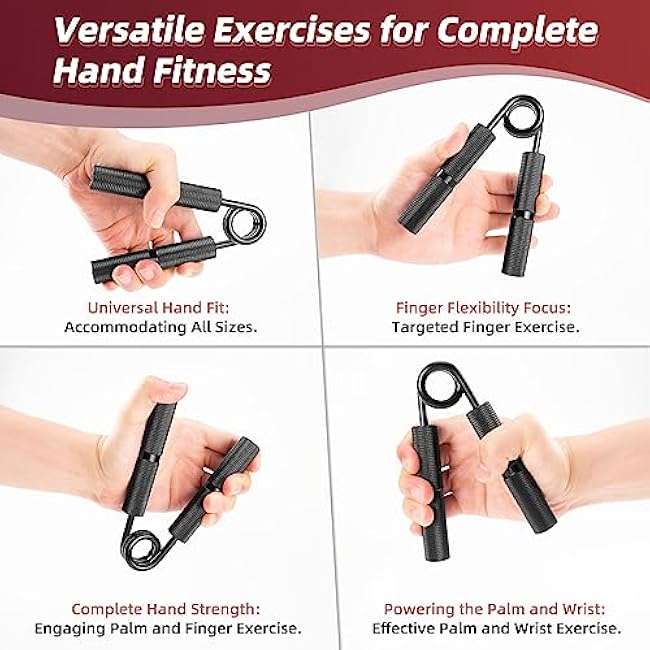 Versatile Exercises for Complete Hand Fitness

Universal Hand Fit:
Accommodating All Sizes.

Finger Flexibility Focus:
Targeted Finger Exercise.

Complete Hand Strength:
Engaging Palm and Finger Exercise.

Powering the Palm and Wrist:
Effective Palm and Wrist Exercise.