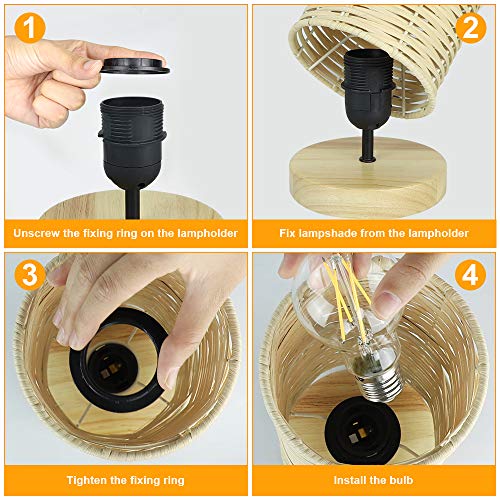 1

Unscrew the fixing ring on the lampholder

2

Fix lampshade from the lampholder

3

Tighten the fixing ring

4

Install the bulb