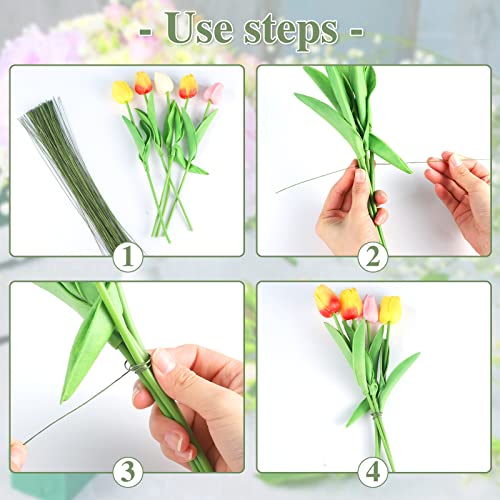 - Use steps -

1

2

3

4