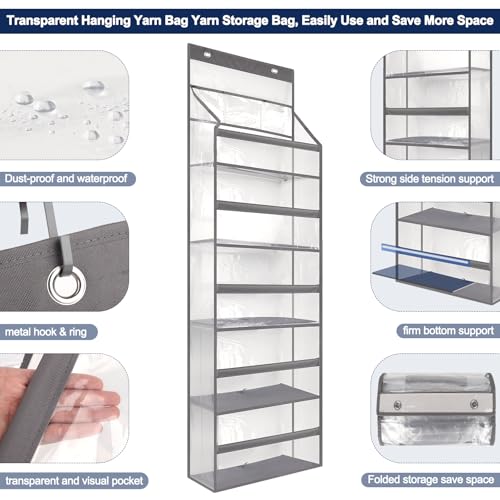 Transparent Hanging Yarn Bag Yarn Storage Bag, Easily Use and Save More Space

Dust-proof and waterproof

metal hook & ring

transparent and visual pocket

Strong side tension support

firm bottom support

Folded storage save space