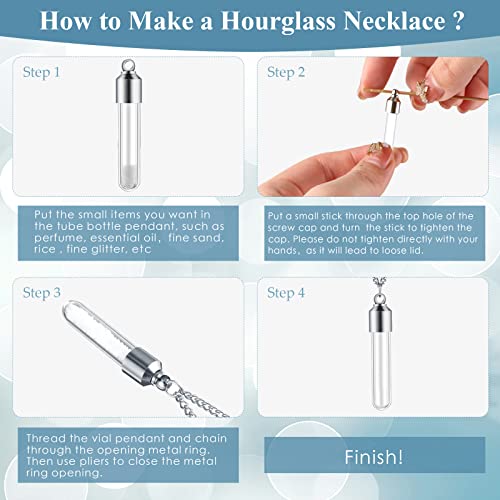 How to Make a Hourglass Necklace ?

Step 1

Put the small items you want in the tube bottle pendant, such as perfume, essential oil, fine sand, rice , fine glitter, etc

Step 2

Put a small stick through the top hole of the screw cap and turn the stick to tighten the cap. Please do not tighten directly with your hands, as it will lead to loose lid.

Step 3

Thread the vial pendant and chain through the opening metal ring. Then use pliers to close the metal ring opening.

Step 4

Finish!