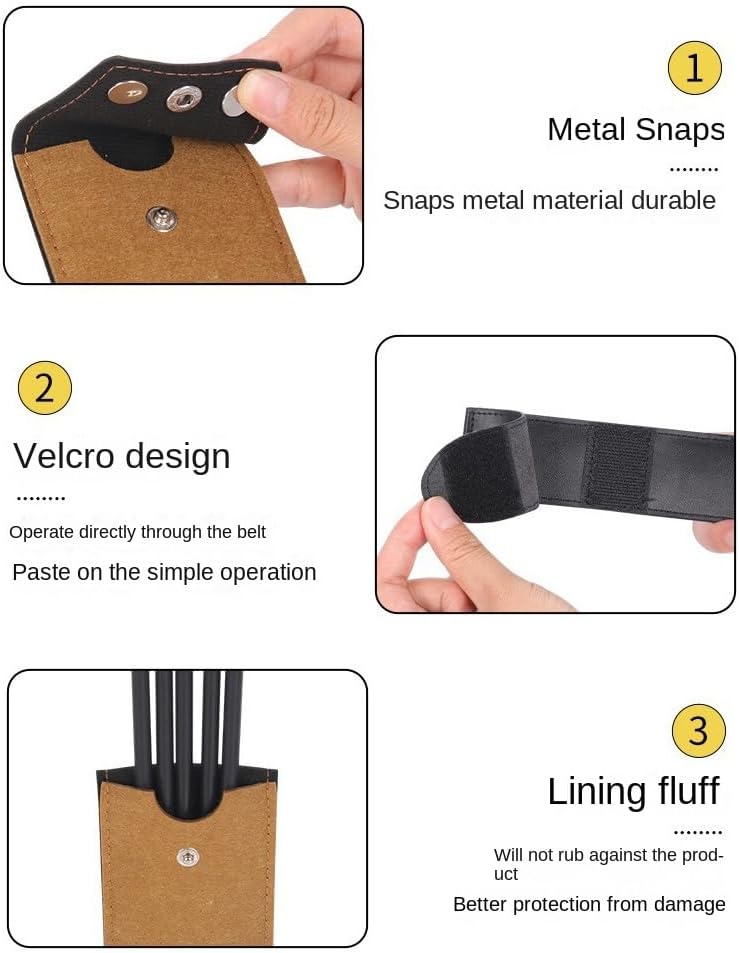 1

Metal Snaps

........

Snaps metal material durable

2

Velcro design

........

Operate directly through the belt

Paste on the simple operation

3

Lining fluff

........

Will not rub against the product

Better protection from damage