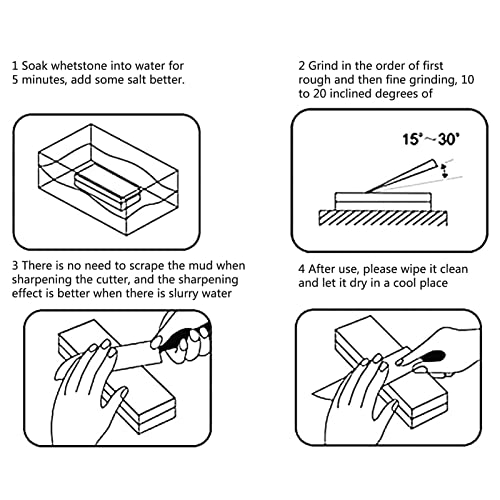 1 Soak whetstone into water for 5 minutes, add some salt better.

2 Grind in the order of first rough and then fine grinding, 10 to 20 inclined degrees of

15°~30°

3 There is no need to scrape the mud when sharpening the cutter, and the sharpening effect is better when there is slurry water

4 After use, please wipe it clean and let it dry in a cool place