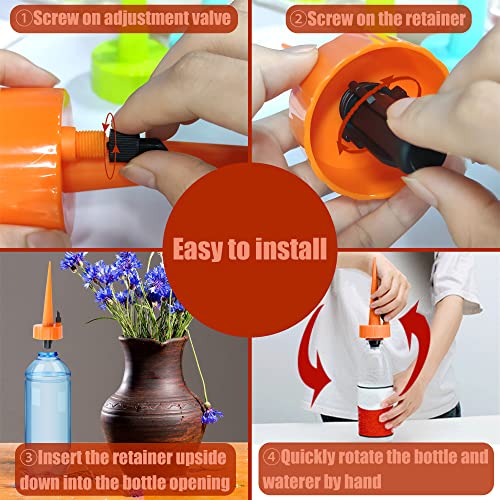 ①Screw on adjustment valve

②Screw on the retainer

Easy to install

③Insert the retainer upside down into the bottle opening

④Quickly rotate the bottle and waterer by hand