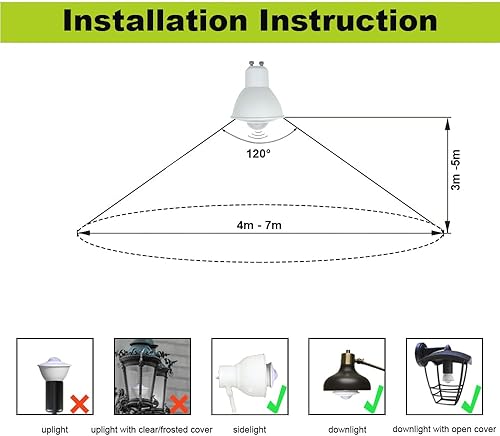 Installation Instruction

120°

3m -5m

4m - 7m

uplight

uplight with clear/frosted cover

sidelight

downlight

downlight with open cover