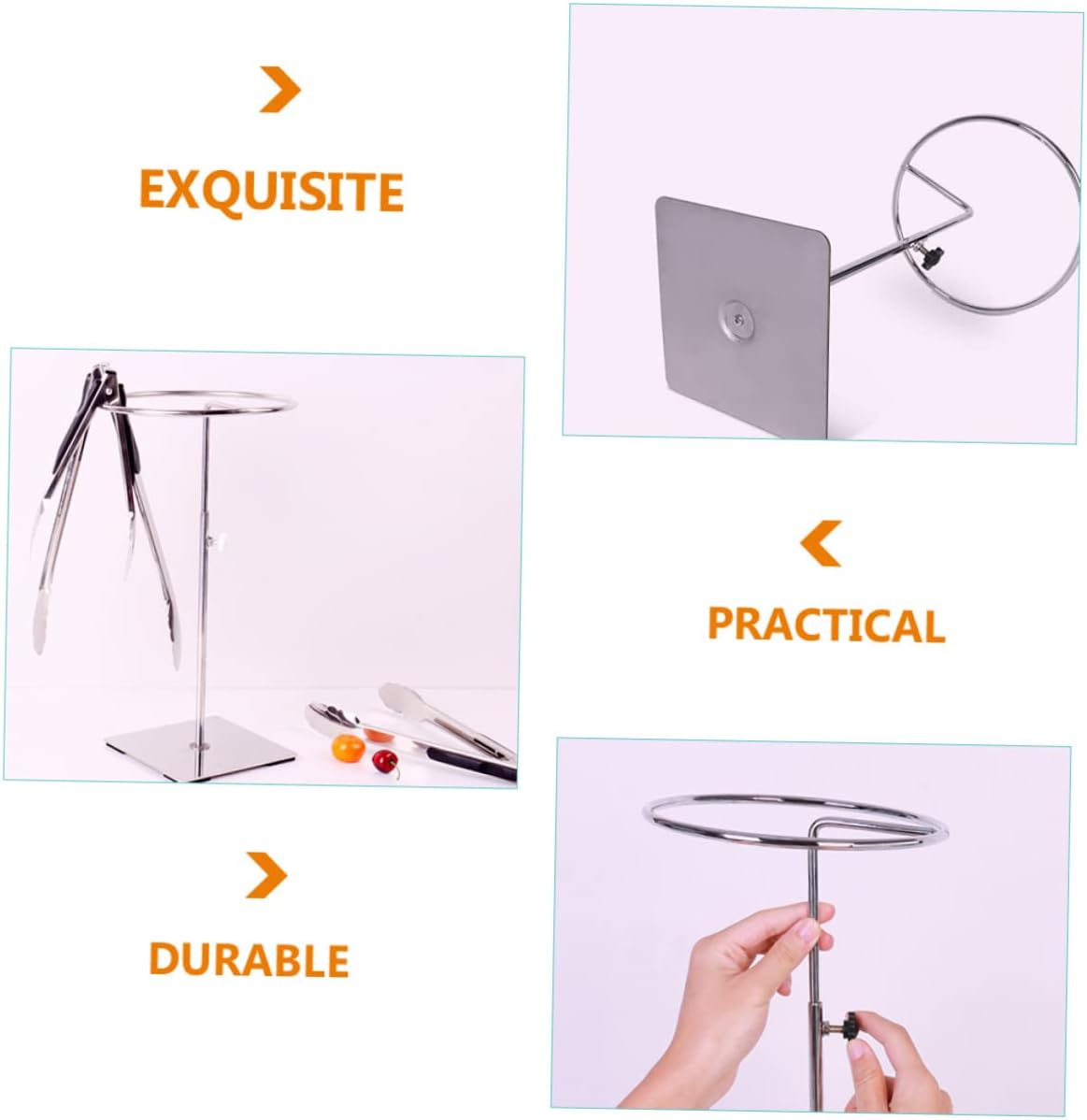 EXQUISITE

PRACTICAL

DURABLE