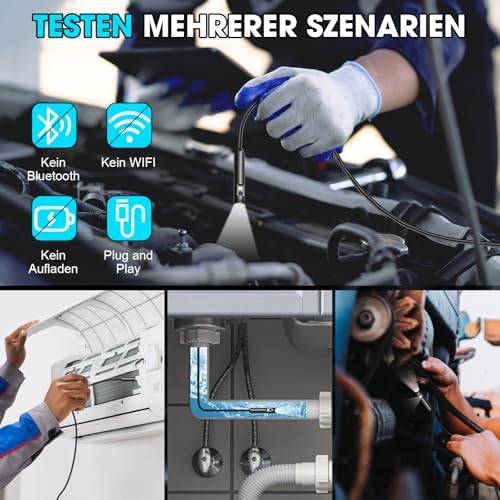 TESTEN MEHRERER SZENARIEN

Kein Bluetooth

Kein WIFI

Kein Aufladen

Plug and Play