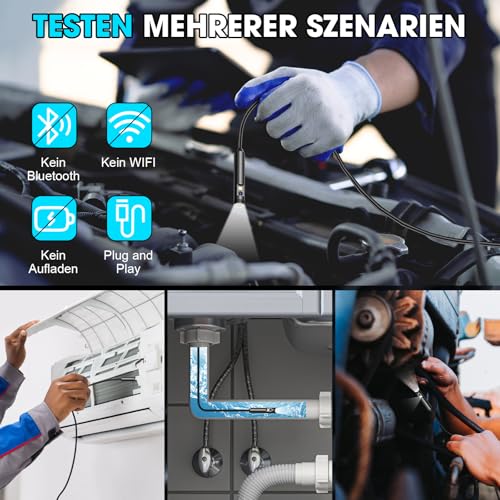 TESTEN MEHRERER SZENARIEN

Kein Bluetooth

Kein WIFI

Kein Aufladen

Plug and Play