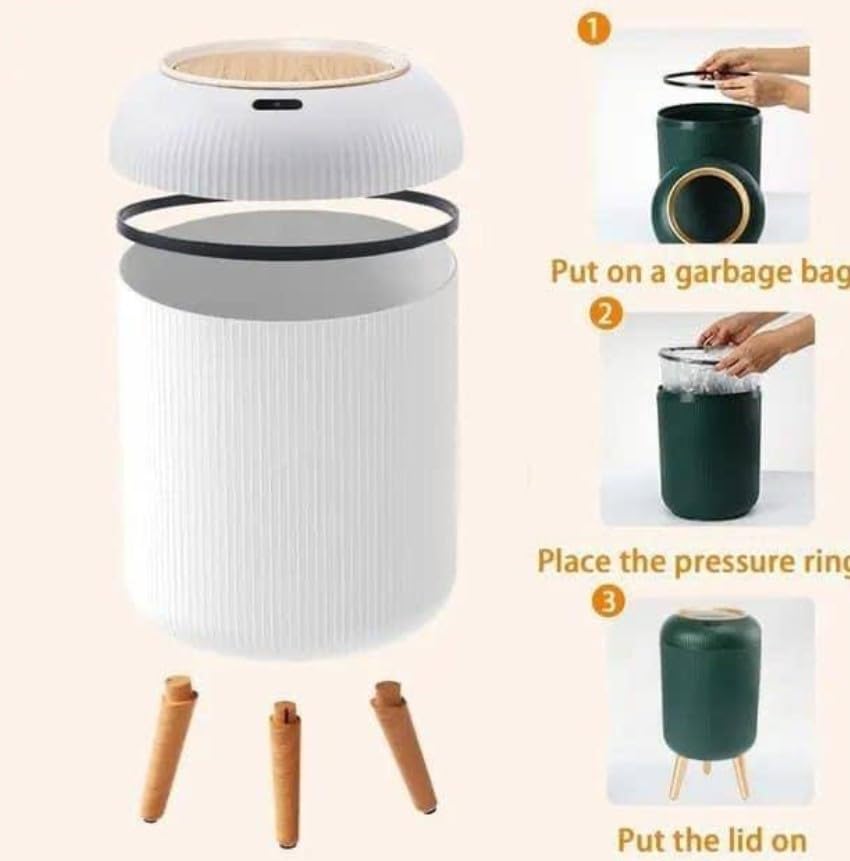 1

Put on a garbage bag

2

Place the pressure ring

3

Put the lid on