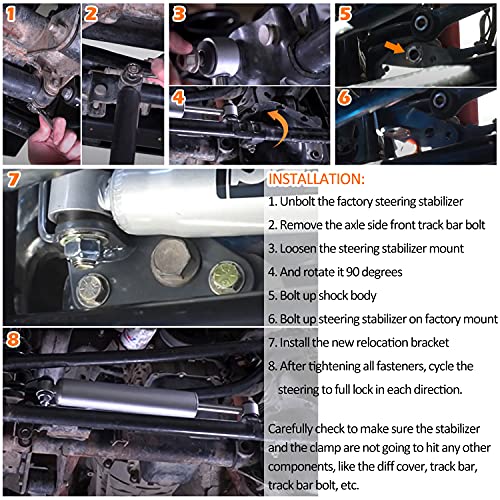 1

2

3

4

5

6

7

8

INSTALLATION:

1. Unbolt the factory steering stabilizer

2. Remove the axle side front track bar bolt

3. Loosen the steering stabilizer mount

4. And rotate it 90 degrees

5. Bolt up shock body

6. Bolt up steering stabilizer on factory mount

7. Install the new relocation bracket

8. After tightening all fasteners, cycle the steering to full lock in each direction.

Carefully check to make sure the stabilizer and the clamp are not going to hit any other components, like the diff cover, track bar, track bar bolt, etc.