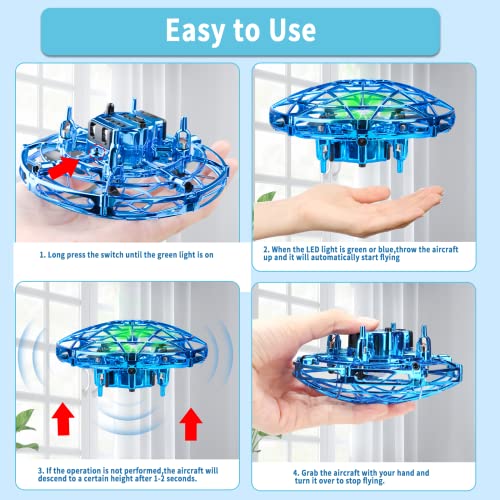 Easy to Use

1. Long press the switch until the green light is on

2. When the LED light is green or blue,throw the aircraft up and it will automatically start flying

3. If the operation is not performed,the aircraft will descend to a certain height after 1-2 seconds.

4. Grab the aircraft with your hand and turn it over to stop flying.