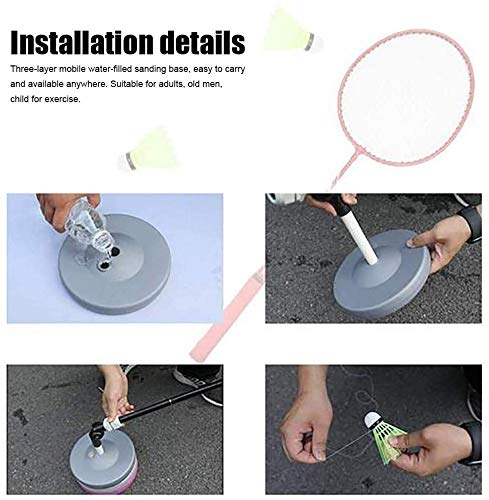 Installation details

Three-layer mobile water-filled sanding base, easy to carry and available anywhere. Suitable for adults, old men, child for exercise.