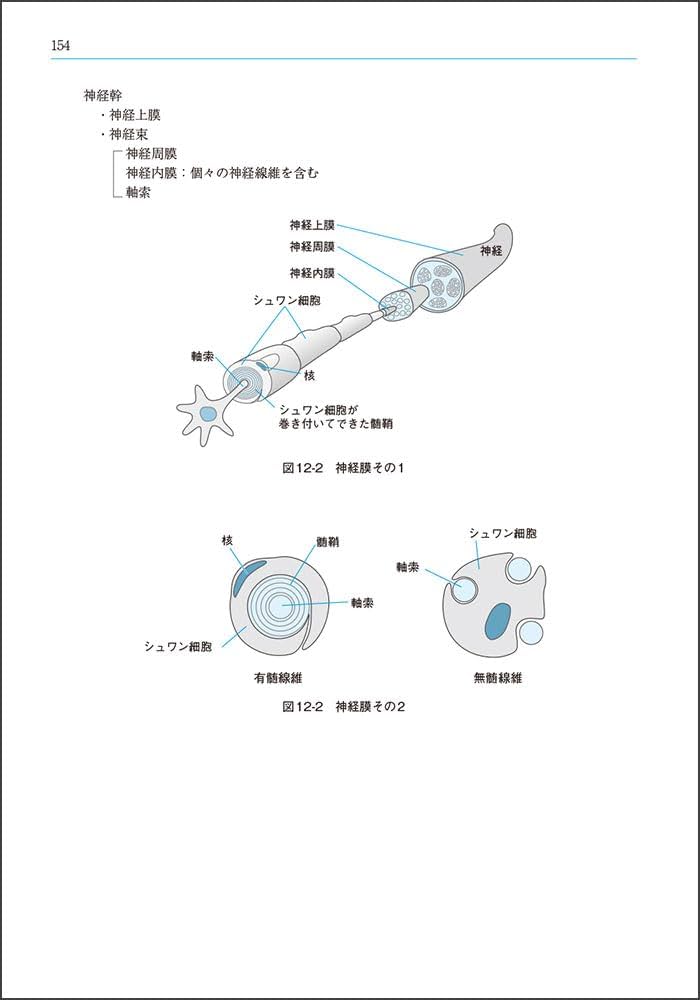 154

神経幹
・神経上膜
・神経束
神経周膜
神経内膜：個々の神経線維を含む
軸索

神経上膜
神経周膜
神経内膜
神経
シュワン細胞
軸索
核
シュワン細胞が巻き付いてできた髄鞘

図12-2　神経膜その1

核
髄鞘
軸索
シュワン細胞
有髄線維
シュワン細胞
軸索
無髄線維

図12-2　神経膜その2