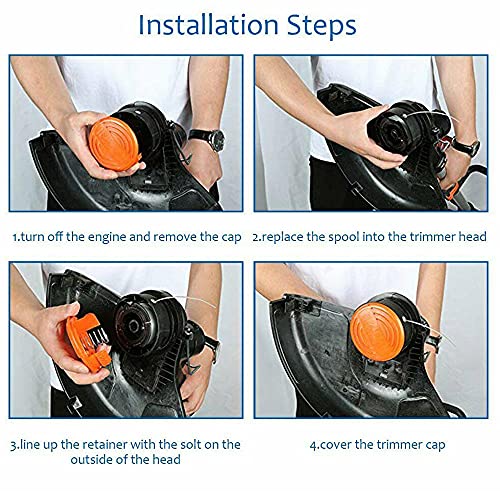 Installation Steps

1.turn off the engine and remove the cap

2.replace the spool into the trimmer head

3.line up the retainer with the solt on the outside of the head

4.cover the trimmer cap